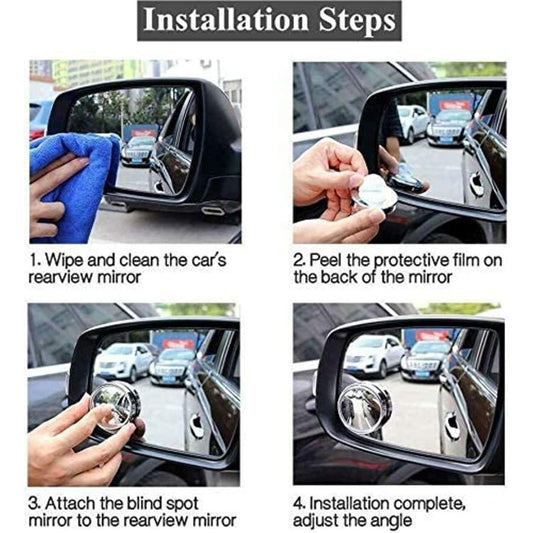 Installation Steps

1. Wipe and clean the car's rearview mirror

2. Peel the protective film on the back of the mirror

3. Attach the blind spot mirror to the rearview mirror

4. Installation complete, adjust the angle